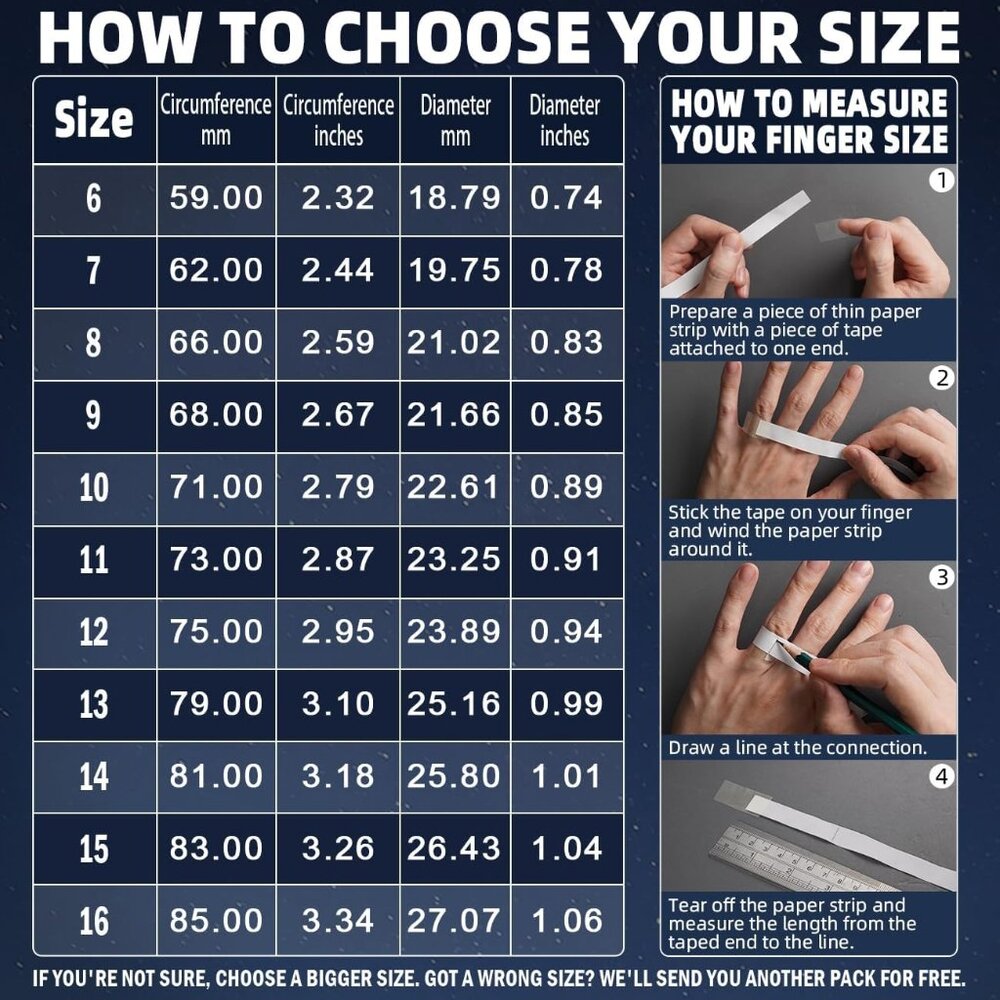 HOW TO CHOOSE YOUR SIZE

| Size | Circumference mm | Circumference inches | Diameter mm | Diameter inches |
|---|---|---|---|---|
| 6 | 59.00 | 2.32 | 18.79 | 0.74 |
| 7 | 62.00 | 2.44 | 19.75 | 0.78 |
| 8 | 66.00 | 2.59 | 21.02 | 0.83 |
| 9 | 68.00 | 2.67 | 21.66 | 0.85 |
| 10 | 71.00 | 2.79 | 22.61 | 0.89 |
| 11 | 73.00 | 2.87 | 23.25 | 0.91 |
| 12 | 75.00 | 2.95 | 23.89 | 0.94 |
| 13 | 79.00 | 3.10 | 25.16 | 0.99 |
| 14 | 81.00 | 3.18 | 25.80 | 1.01 |
| 15 | 83.00 | 3.26 | 26.43 | 1.04 |
| 16 | 85.00 | 3.34 | 27.07 | 1.06 |

HOW TO MEASURE YOUR FINGER SIZE

1
Prepare a piece of thin paper strip with a piece of tape attached to one end.

2
Stick the tape on your finger and wind the paper strip around it.

3
Draw a line at the connection.

4
Tear off the paper strip and measure the length from the taped end to the line.

IF YOU'RE NOT SURE, CHOOSE A BIGGER SIZE. GOT A WRONG SIZE? WE'LL SEND YOU ANOTHER PACK FOR FREE.